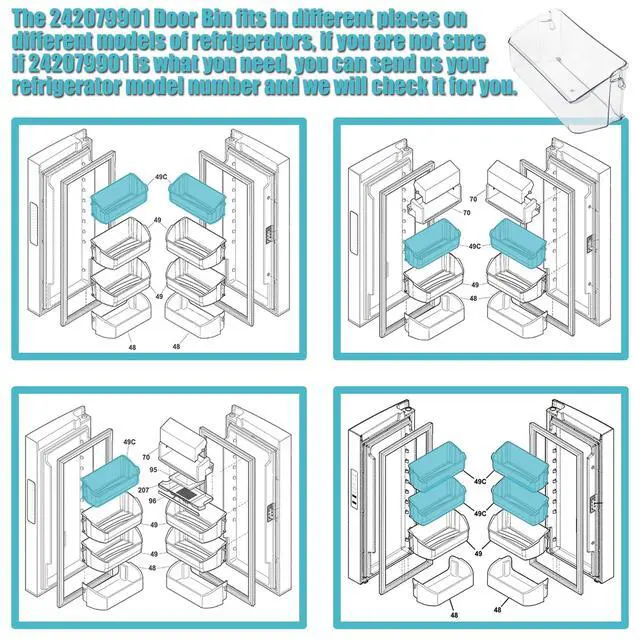 The 242079901 Door Bin fits in different places on different models of refrigerators, if you are not sure if 242079901 is what you need, you can send us your refrigerator model number and we will check it for you.

49C
49
49
48
48

70
70
49C
49
48

49C
70
95
207
96
49
49
48

49C
49C
49
48
48