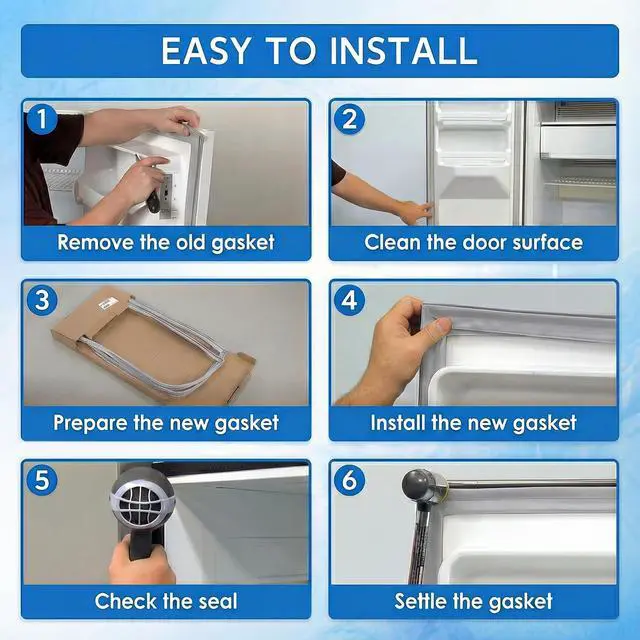 EASY TO INSTALL

1
Remove the old gasket

2
Clean the door surface

3
Prepare the new gasket

4
Install the new gasket

5
Check the seal

6
Settle the gasket