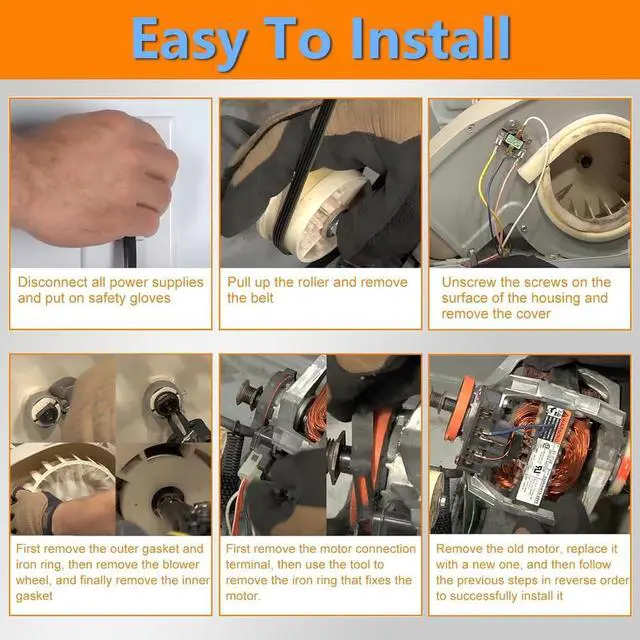 Easy To Install

Disconnect all power supplies and put on safety gloves

Pull up the roller and remove the belt

Unscrew the screws on the surface of the housing and remove the cover

First remove the outer gasket and iron ring, then remove the blower wheel, and finally remove the inner gasket

First remove the motor connection terminal, then use the tool to remove the iron ring that fixes the motor.

Remove the old motor, replace it with a new one, and then follow the previous steps in reverse order to successfully install it