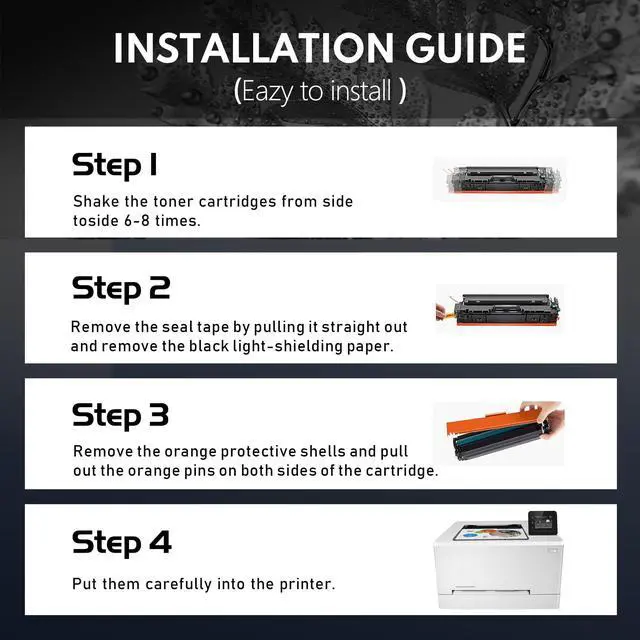 INSTALLATION GUIDE
(Eazy to install )

Step 1
Shake the toner cartridges from side toside 6-8 times.

Step 2
Remove the seal tape by pulling it straight out and remove the black light-shielding paper.

Step 3
Remove the orange protective shells and pull out the orange pins on both sides of the cartridge.

Step 4
Put them carefully into the printer.