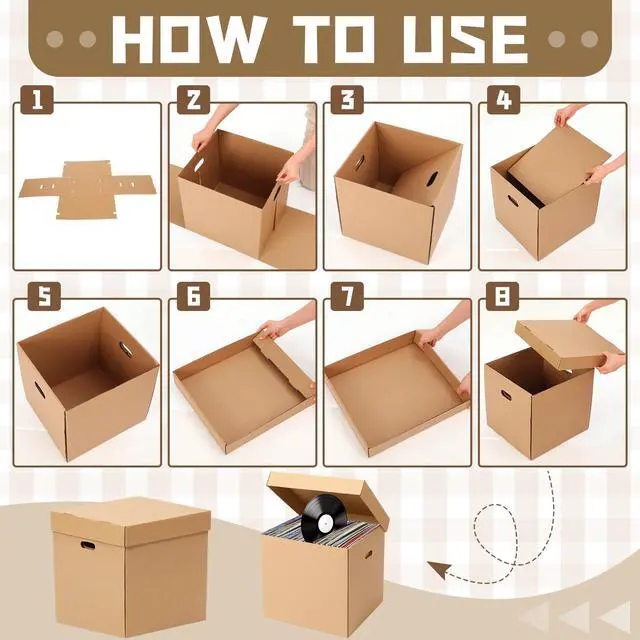 HOW TO USE

1

2

3

4

5

6

7

8