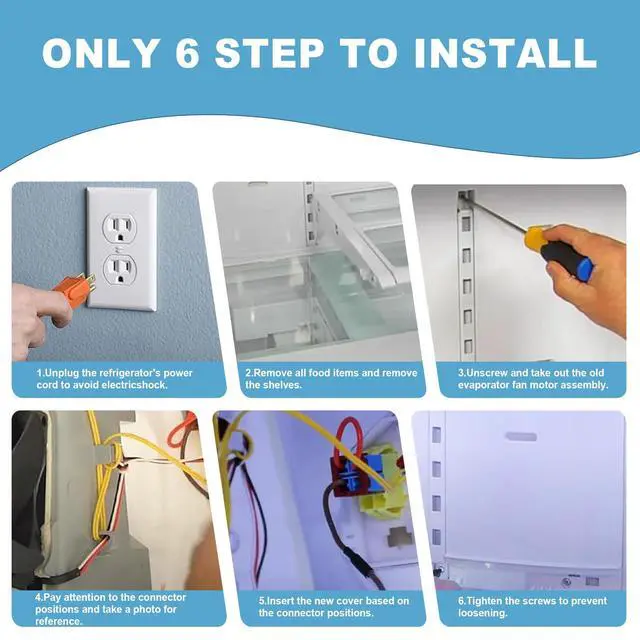 ONLY 6 STEP TO INSTALL

1.Unplug the refrigerator's power cord to avoid electricshock.

2.Remove all food items and remove the shelves.

3.Unscrew and take out the old evaporator fan motor assembly.

4.Pay attention to the connector positions and take a photo for reference.

5.Insert the new cover based on the connector positions.

6.Tighten the screws to prevent loosening.