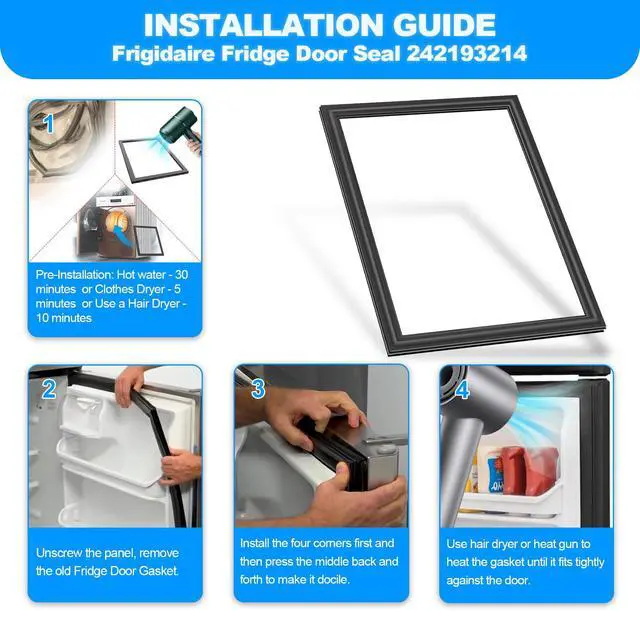 INSTALLATION GUIDE
Frigidaire Fridge Door Seal 242193214

1

Pre-Installation: Hot water - 30 minutes or Clothes Dryer - 5 minutes or Use a Hair Dryer - 10 minutes

2

Unscrew the panel, remove the old Fridge Door Gasket.

3

Install the four corners first and then press the middle back and forth to make it docile.

4

Use hair dryer or heat gun to heat the gasket until it fits tightly against the door.