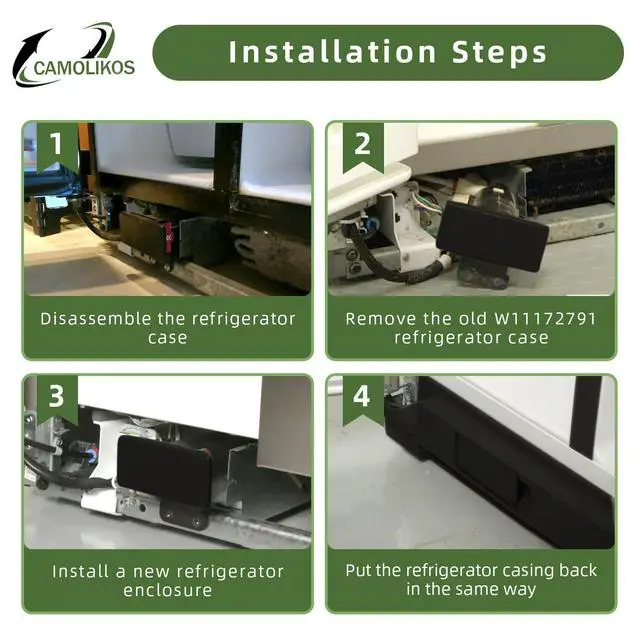 CAMOLIKOS

Installation Steps

1

Disassemble the refrigerator case

2

Remove the old W11172791 refrigerator case

3

Install a new refrigerator enclosure

4

Put the refrigerator casing back in the same way