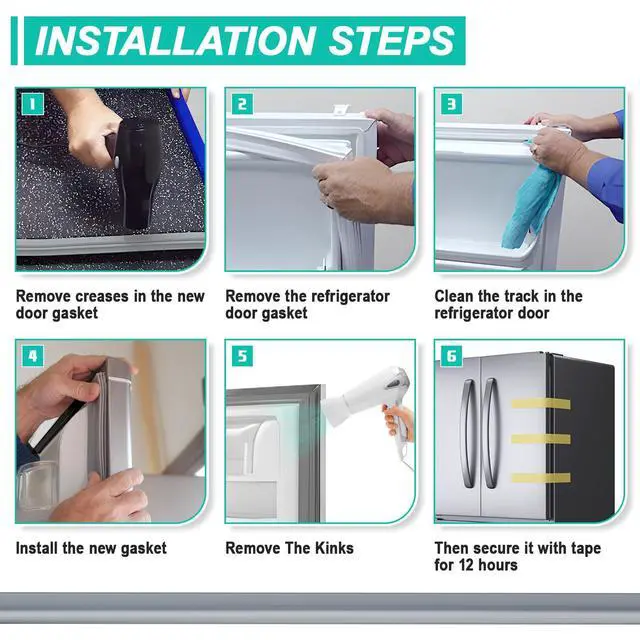 INSTALLATION STEPS

1

Remove creases in the new door gasket

2

Remove the refrigerator door gasket

3

Clean the track in the refrigerator door

4

Install the new gasket

5

Remove The Kinks

6

Then secure it with tape for 12 hours