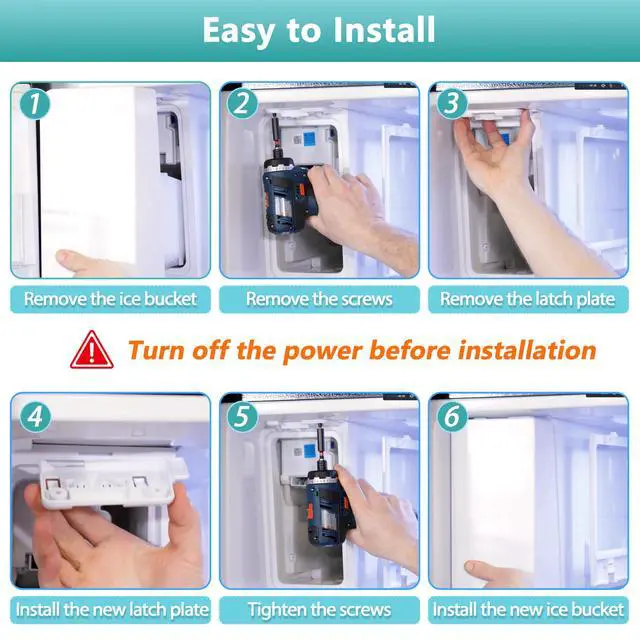 Easy to Install

1
Remove the ice bucket

2
Remove the screws

3
Remove the latch plate

Turn off the power before installation

4
Install the new latch plate

5
Tighten the screws

6
Install the new ice bucket