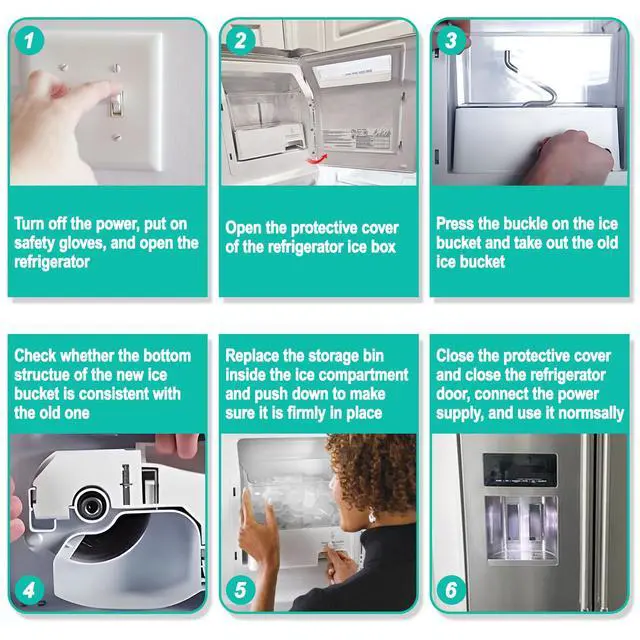 1
Turn off the power, put on safety gloves, and open the refrigerator

2
Open the protective cover of the refrigerator ice box

3
Press the buckle on the ice bucket and take out the old ice bucket

Check whether the bottom structue of the new ice bucket is consistent with the old one
4

Replace the storage bin inside the ice compartment and push down to make sure it is firmly in place
5

Close the protective cover and close the refrigerator door, connect the power supply, and use it normsally
6