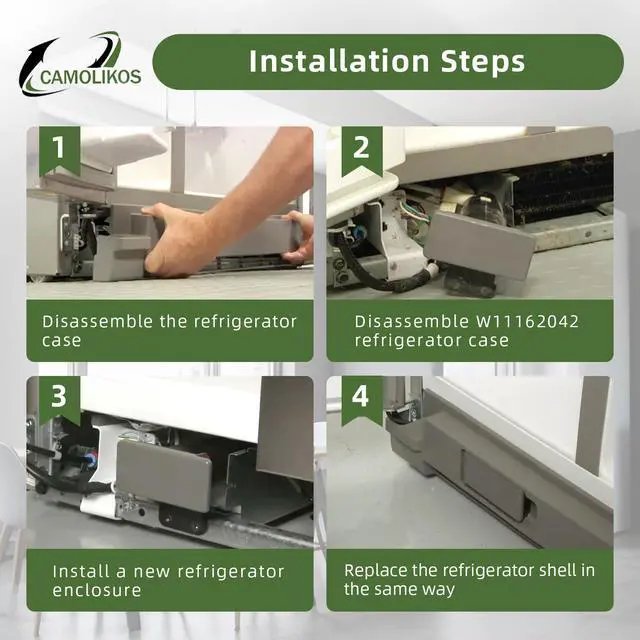 CAMOLIKOS

Installation Steps

1

Disassemble the refrigerator case

2

Disassemble W11162042 refrigerator case

3

Install a new refrigerator enclosure

4

Replace the refrigerator shell in the same way