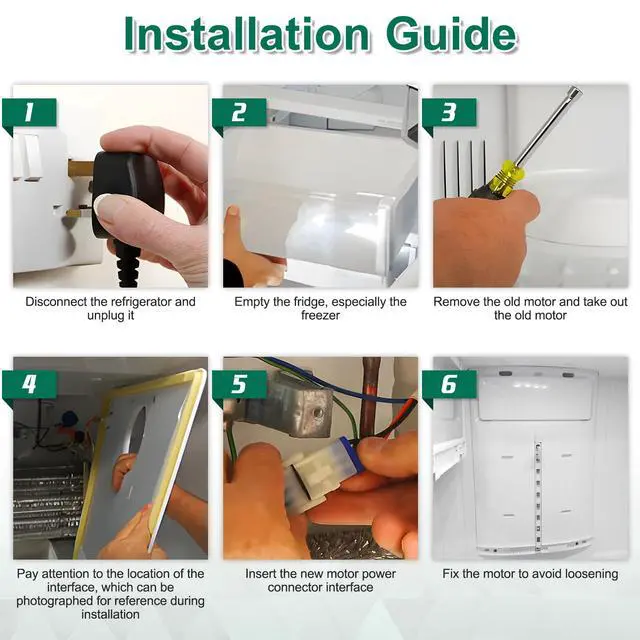 Installation Guide

1

Disconnect the refrigerator and unplug it

2

Empty the fridge, especially the freezer

3

Remove the old motor and take out the old motor

4

Pay attention to the location of the interface, which can be photographed for reference during installation

5

Insert the new motor power connector interface

6

Fix the motor to avoid loosening