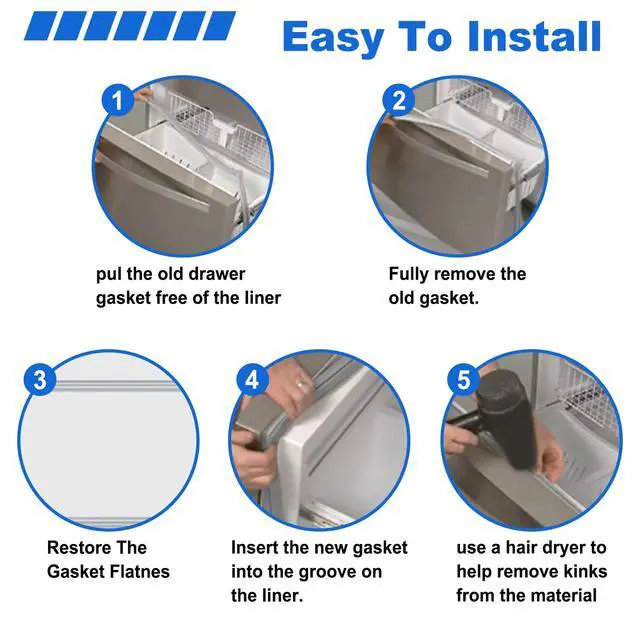 Easy To Install

1

pul the old drawer gasket free of the liner

2

Fully remove the old gasket.

3

Restore The Gasket Flatnes

4

Insert the new gasket into the groove on the liner.

5

use a hair dryer to help remove kinks from the material