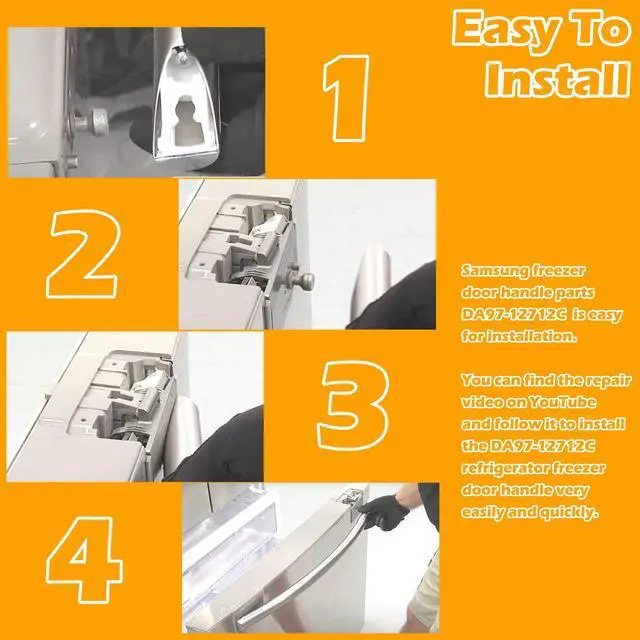 Easy To Install

1

2

3

4

Samsung freezer door handle parts DA97-12712C is easy for installation.

You can find the repair video on YouTube and follow it to install the DA97-12712C refrigerator freezer door handle very easily and quickly.