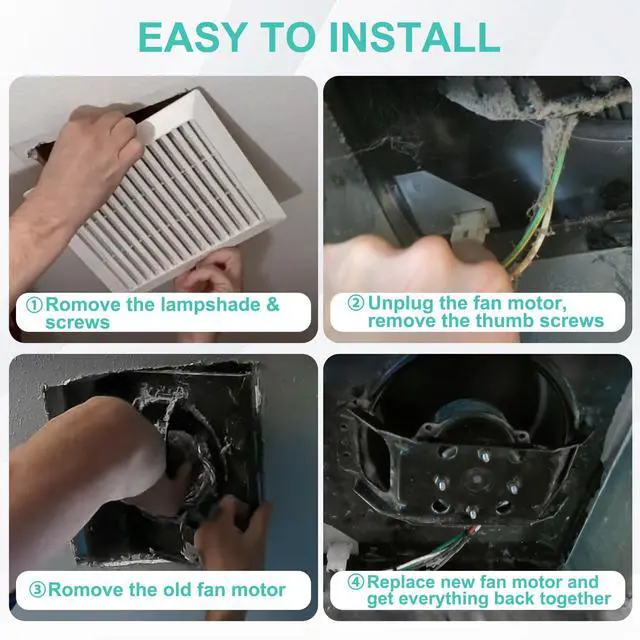 EASY TO INSTALL

①Romove the lampshade & screws

②Unplug the fan motor, remove the thumb screws

③Romove the old fan motor

④Replace new fan motor and get everything back together