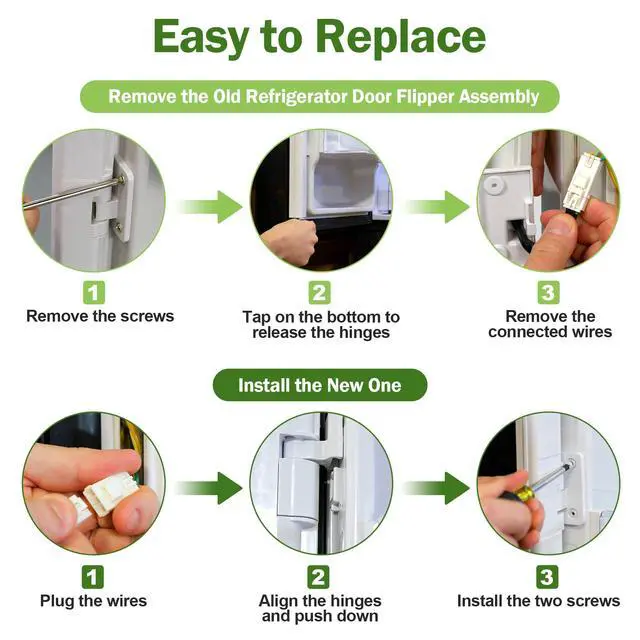 Easy to Replace

Remove the Old Refrigerator Door Flipper Assembly

1
Remove the screws

2
Tap on the bottom to release the hinges

3
Remove the connected wires

Install the New One

1
Plug the wires

2
Align the hinges and push down

3
Install the two screws