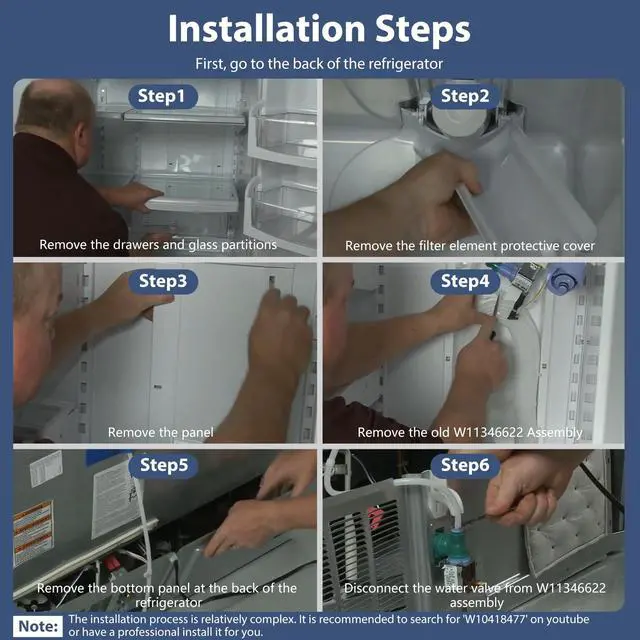 Installation Steps

First, go to the back of the refrigerator

Step1

Remove the drawers and glass partitions

Step2

Remove the filter element protective cover

Step3

Remove the panel

Step4

Remove the old W11346622 Assembly

Step5

Remove the bottom panel at the back of the refrigerator

Step6

Disconnect the water valve from W11346622 assembly

Note: The installation process is relatively complex. It is recommended to search for 'W10418477' on youtube or have a professional install it for you.