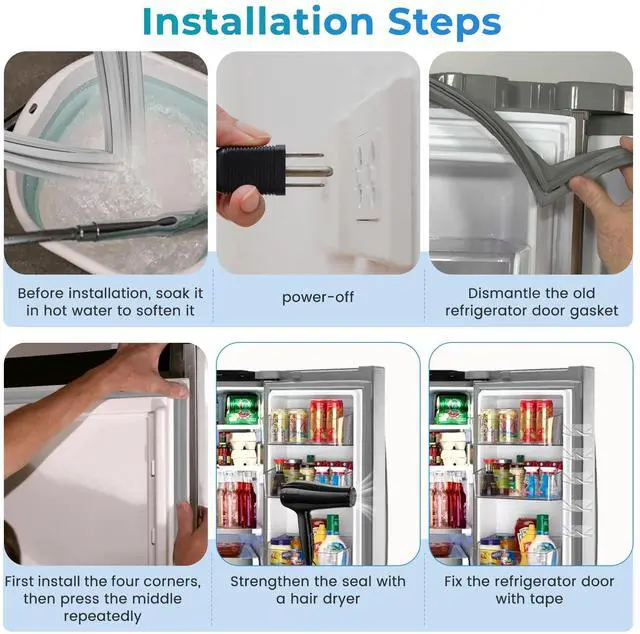 Installation Steps

Before installation, soak it in hot water to soften it

power-off

Dismantle the old refrigerator door gasket

First install the four corners, then press the middle repeatedly

Strengthen the seal with a hair dryer

Fix the refrigerator door with tape