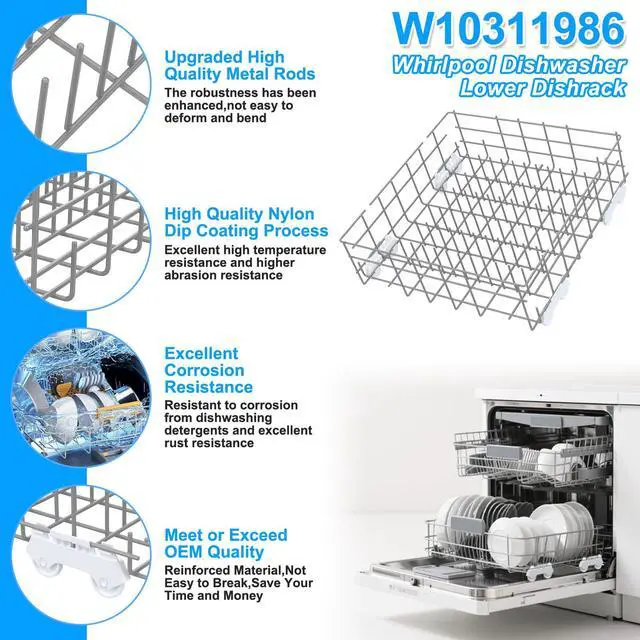 W10311986

Whirlpool Dishwasher Lower Dishrack

Upgraded High Quality Metal Rods

The robustness has been enhanced,not easy to deform and bend

High Quality Nylon Dip Coating Process

Excellent high temperature resistance and higher abrasion resistance

Excellent Corrosion Resistance

Resistant to corrosion from dishwashing detergents and excellent rust resistance

Meet or Exceed OEM Quality

Reinforced Material,Not Easy to Break,Save Your Time and Money