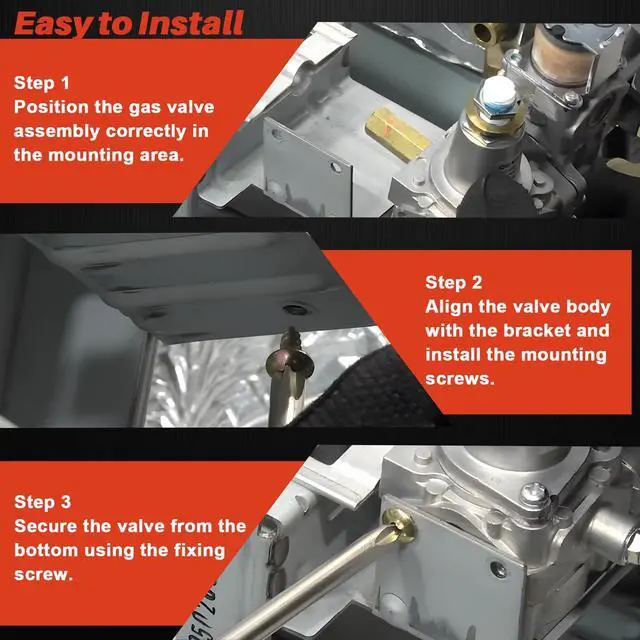 Easy to Install

Step 1
Position the gas valve assembly correctly in the mounting area.

Step 2
Align the valve body with the bracket and install the mounting screws.

Step 3
Secure the valve from the bottom using the fixing screw.