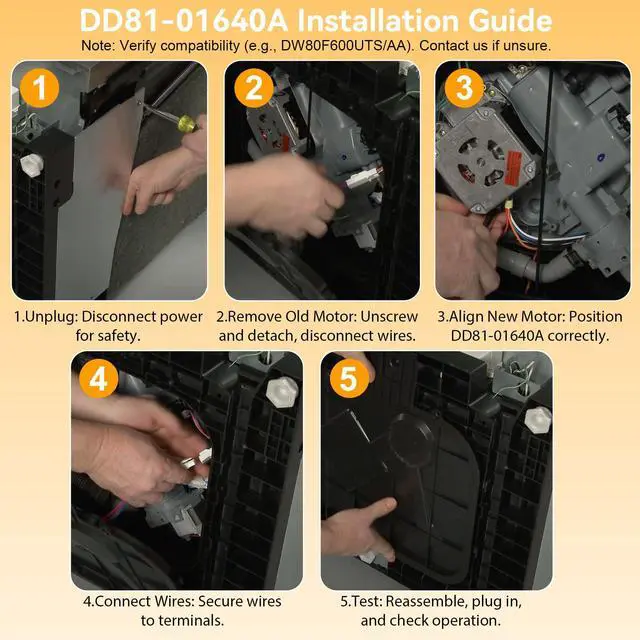 DD81-01640A Installation Guide

Note: Verify compatibility (e.g., DW80F600UTS/AA). Contact us if unsure.

1

2

3

1.Unplug: Disconnect power for safety.

2.Remove Old Motor: Unscrew and detach, disconnect wires.

3.Align New Motor: Position DD81-01640A correctly.

4

5

4.Connect Wires: Secure wires to terminals.

5.Test: Reassemble, plug in, and check operation.