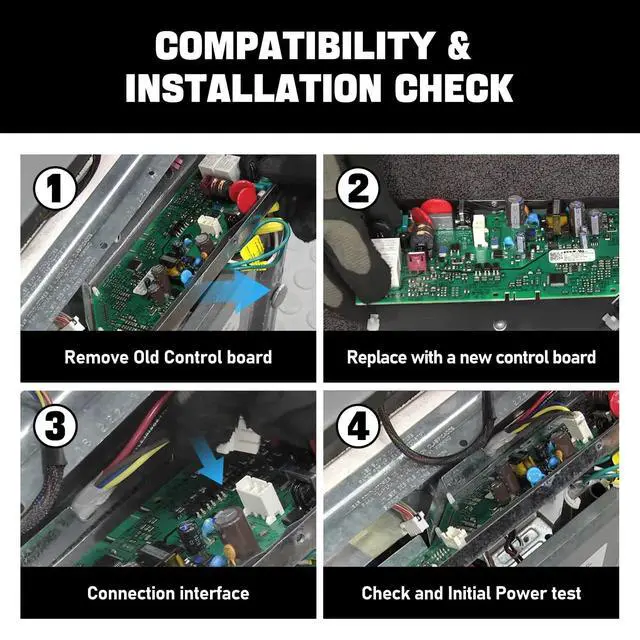 COMPATIBILITY & INSTALLATION CHECK

1

Remove Old Control board

2

Replace with a new control board

3

Connection interface

4

Check and Initial Power test