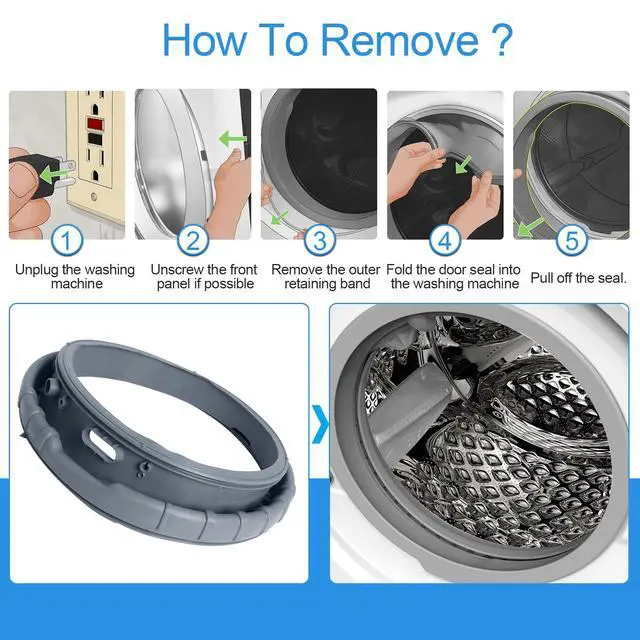 How To Remove ?

1
Unplug the washing machine

2
Unscrew the front panel if possible

3
Remove the outer retaining band

4
Fold the door seal into the washing machine

5
Pull off the seal.