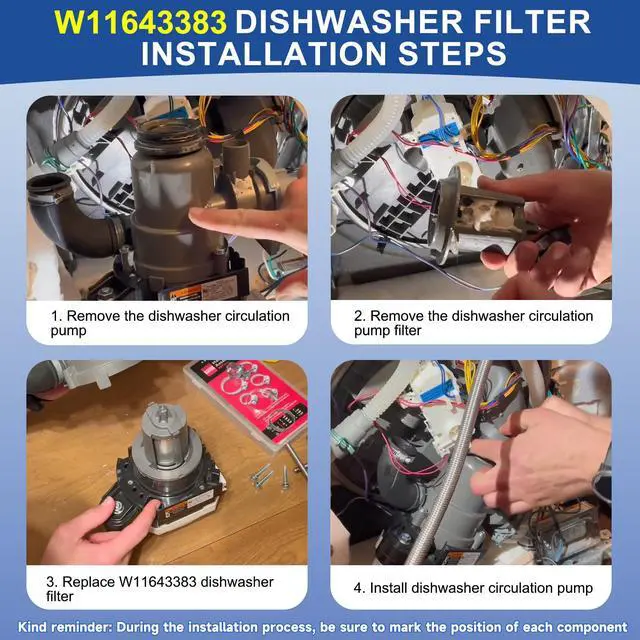 W11643383 DISHWASHER FILTER INSTALLATION STEPS

1. Remove the dishwasher circulation pump

2. Remove the dishwasher circulation pump filter

3. Replace W11643383 dishwasher filter

4. Install dishwasher circulation pump

Kind reminder: During the installation process, be sure to mark the position of each component