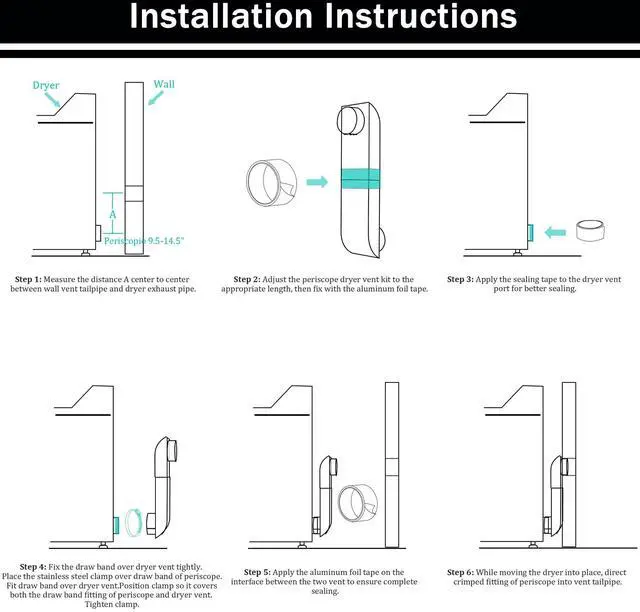 Installation Instructions

Dryer

Wall

A

Periscope 9.5-14.5"

Step 1: Measure the distance A center to center between wall vent tailpipe and dryer exhaust pipe.

Step 2: Adjust the periscope dryer vent kit to the appropriate length, then fix with the aluminum foil tape.

Step 3: Apply the sealing tape to the dryer vent port for better sealing.

Step 4: Fix the draw band over dryer vent tightly. Place the stainless steel clamp over draw band of periscope. Fit draw band over dryer vent.Position clamp so it covers both the draw band fitting of periscope and dryer vent. Tighten clamp.

Step 5: Apply the aluminum foil tape on the interface between the two vent to ensure complete sealing.

Step 6: While moving the dryer into place, direct crimped fitting of periscope into vent tailpipe.