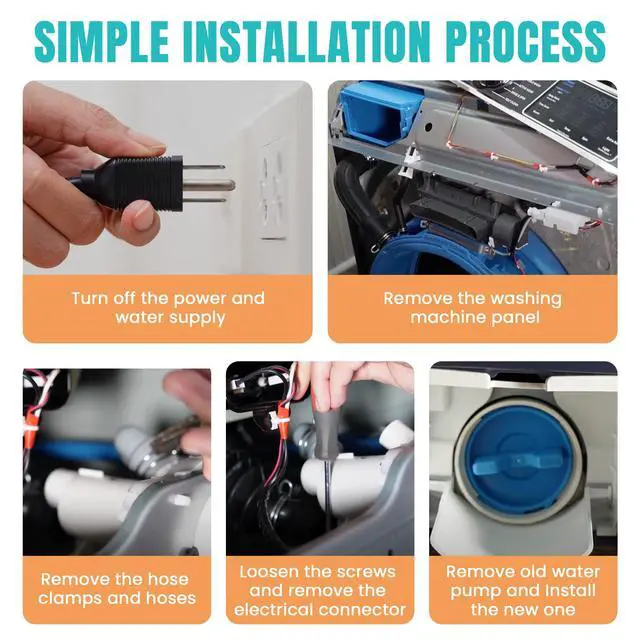 SIMPLE INSTALLATION PROCESS

Turn off the power and water supply

Remove the washing machine panel

Remove the hose clamps and hoses

Loosen the screws and remove the electrical connector

Remove old water pump and Install the new one