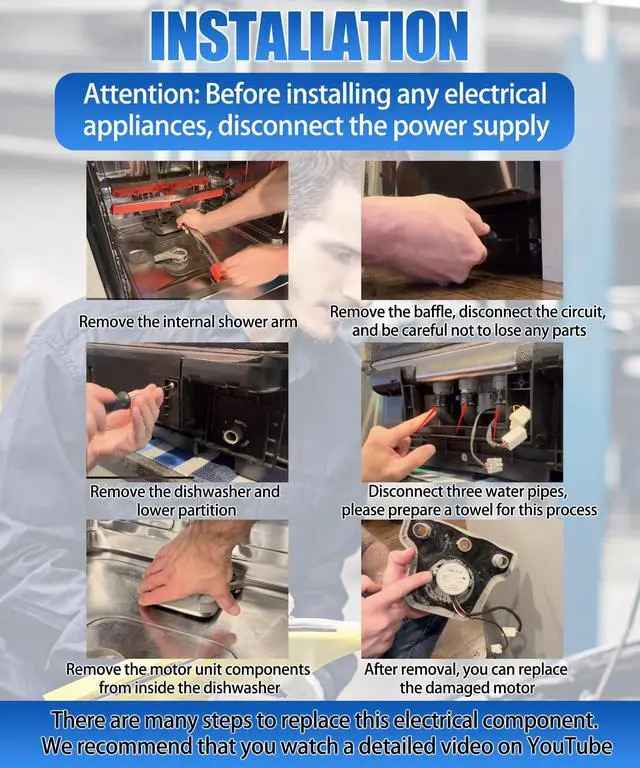 INSTALLATION

Attention: Before installing any electrical appliances, disconnect the power supply

Remove the internal shower arm

Remove the baffle, disconnect the circuit, and be careful not to lose any parts

Remove the dishwasher and lower partition

Disconnect three water pipes, please prepare a towel for this process

Remove the motor unit components from inside the dishwasher

After removal, you can replace the damaged motor

There are many steps to replace this electrical component. We recommend that you watch a detailed video on YouTube