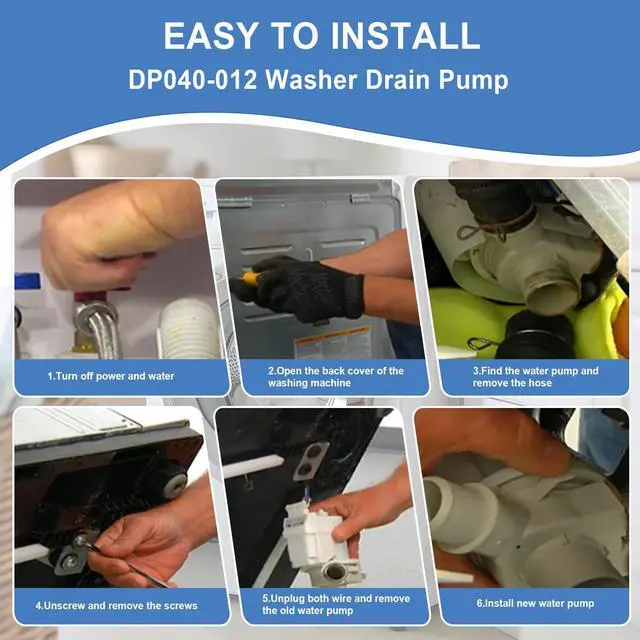 EASY TO INSTALL
DP040-012 Washer Drain Pump

1.Turn off power and water

2.Open the back cover of the washing machine

3.Find the water pump and remove the hose

4.Unscrew and remove the screws

5.Unplug both wire and remove the old water pump

6.Install new water pump