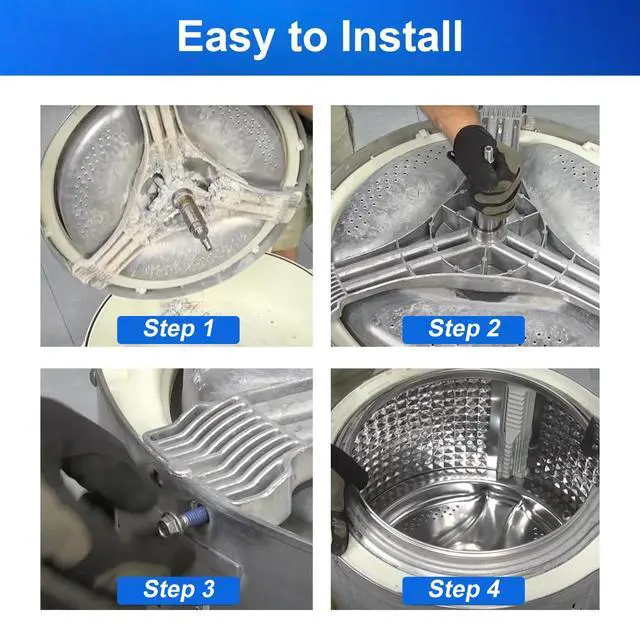 Easy to Install

Step 1

Step 2

Step 3

Step 4