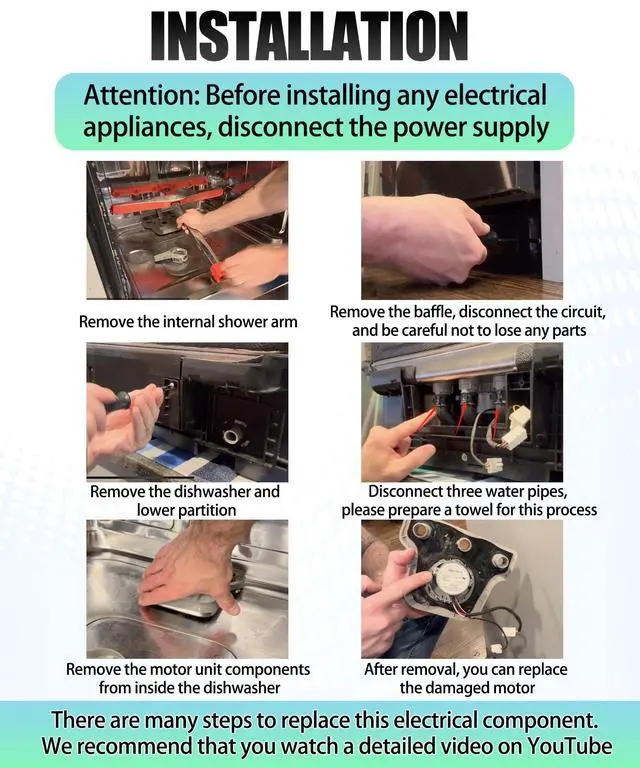 INSTALLATION

Attention: Before installing any electrical appliances, disconnect the power supply

Remove the internal shower arm

Remove the baffle, disconnect the circuit, and be careful not to lose any parts

Remove the dishwasher and lower partition

Disconnect three water pipes, please prepare a towel for this process

Remove the motor unit components from inside the dishwasher

After removal, you can replace the damaged motor

There are many steps to replace this electrical component. We recommend that you watch a detailed video on YouTube