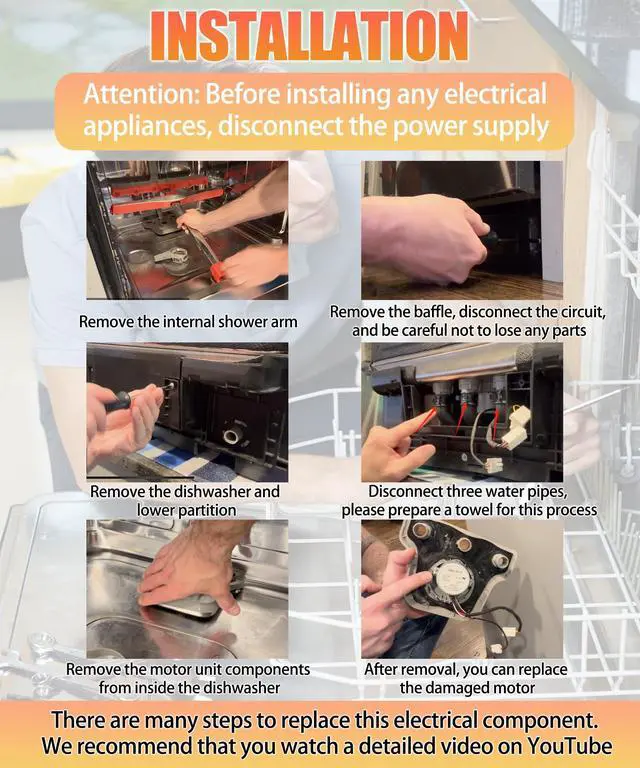 INSTALLATION

Attention: Before installing any electrical appliances, disconnect the power supply

Remove the internal shower arm

Remove the baffle, disconnect the circuit, and be careful not to lose any parts

Remove the dishwasher and lower partition

Disconnect three water pipes, please prepare a towel for this process

Remove the motor unit components from inside the dishwasher

After removal, you can replace the damaged motor

There are many steps to replace this electrical component. We recommend that you watch a detailed video on YouTube