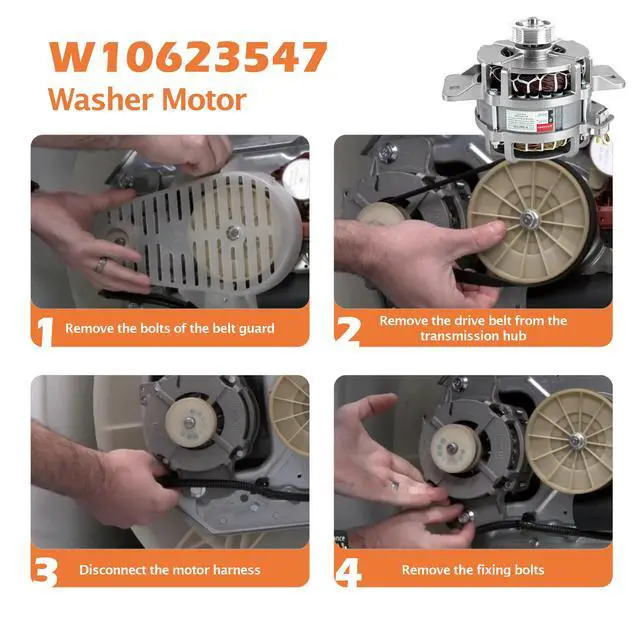 W10623547
Washer Motor

1 Remove the bolts of the belt guard

2 Remove the drive belt from the transmission hub

3 Disconnect the motor harness

4 Remove the fixing bolts