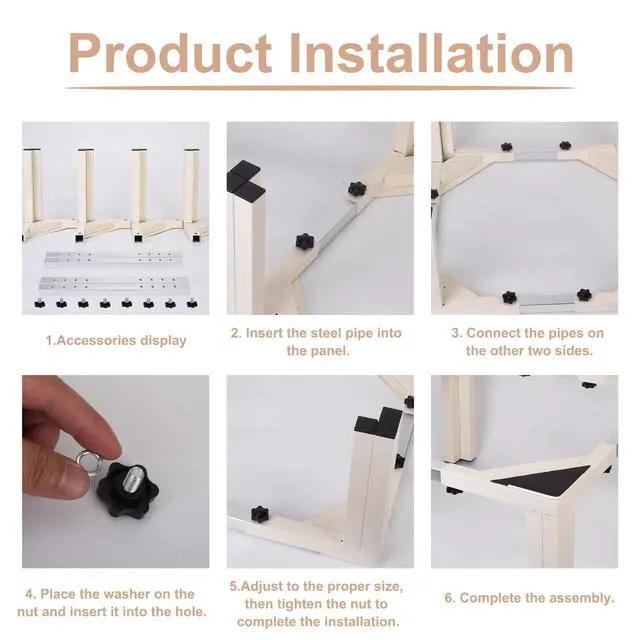 Product Installation

1.Accessories display

2. Insert the steel pipe into the panel.

3. Connect the pipes on the other two sides.

4. Place the washer on the nut and insert it into the hole.

5.Adjust to the proper size, then tighten the nut to complete the installation.

6. Complete the assembly.