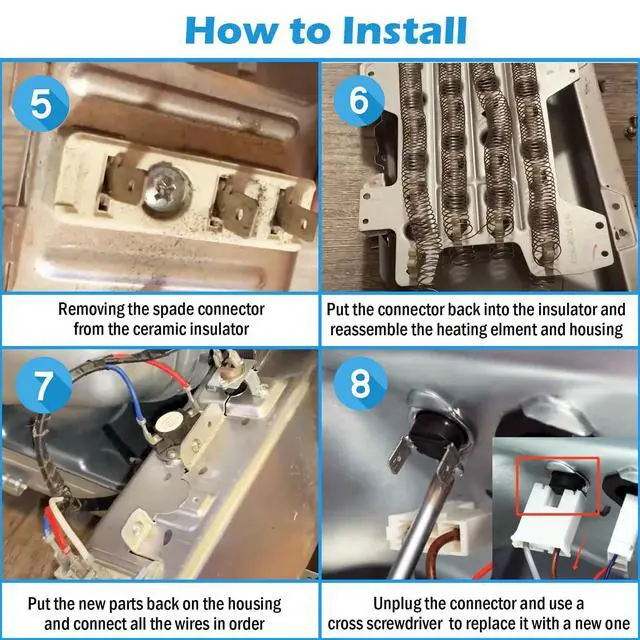 How to Install

5

Removing the spade connector from the ceramic insulator

6

Put the connector back into the insulator and reassemble the heating elment and housing

7

Put the new parts back on the housing and connect all the wires in order

8

Unplug the connector and use a cross screwdriver to replace it with a new one