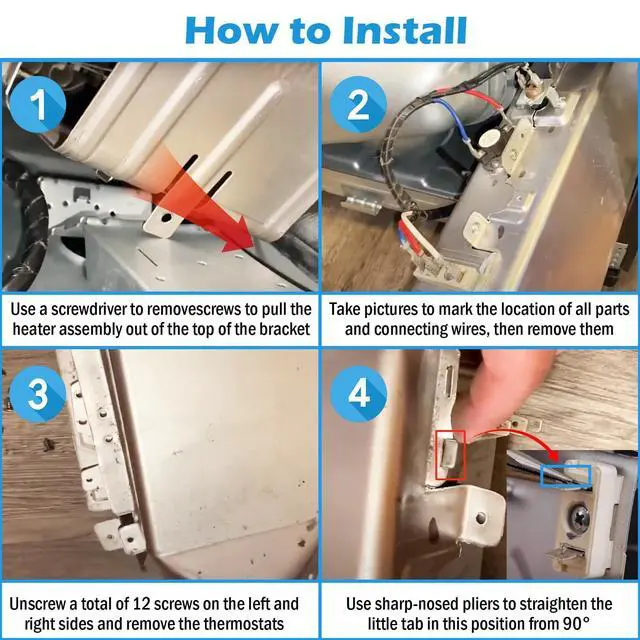 How to Install

1

Use a screwdriver to removescrews to pull the heater assembly out of the top of the bracket

2

Take pictures to mark the location of all parts and connecting wires, then remove them

3

Unscrew a total of 12 screws on the left and right sides and remove the thermostats

4

Use sharp-nosed pliers to straighten the little tab in this position from 90°