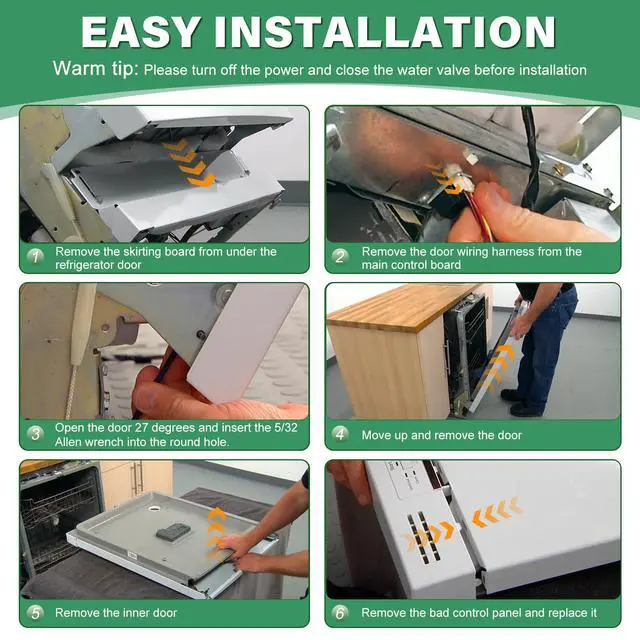 EASY INSTALLATION

Warm tip: Please turn off the power and close the water valve before installation

1 Remove the skirting board from under the refrigerator door

2 Remove the door wiring harness from the main control board

3 Open the door 27 degrees and insert the 5/32 Allen wrench into the round hole.

4 Move up and remove the door

5 Remove the inner door

6 Remove the bad control panel and replace it