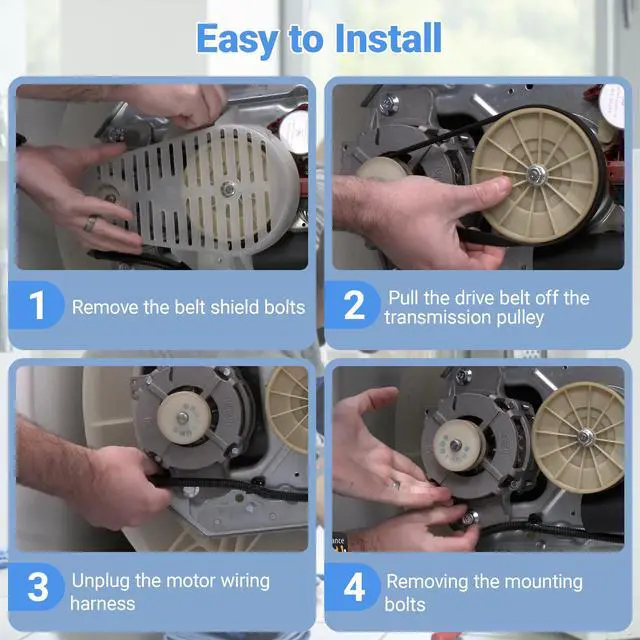 Easy to Install

1 Remove the belt shield bolts

2 Pull the drive belt off the transmission pulley

3 Unplug the motor wiring harness

4 Removing the mounting bolts