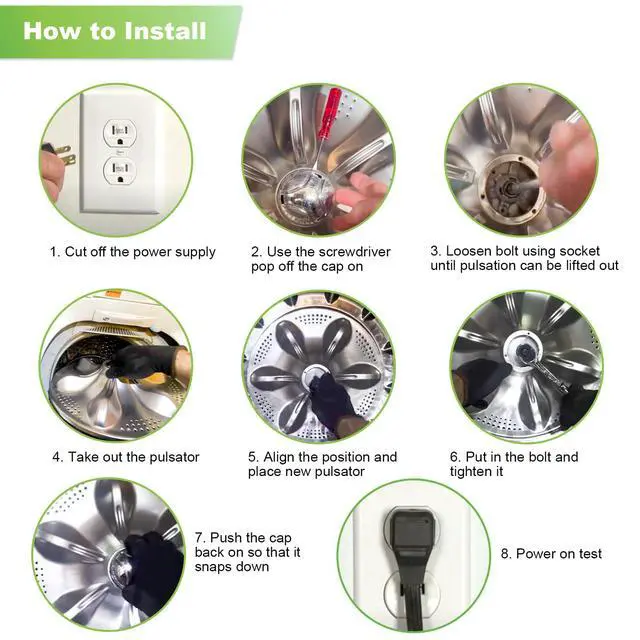 How to Install

1. Cut off the power supply

2. Use the screwdriver pop off the cap on

3. Loosen bolt using socket until pulsation can be lifted out

4. Take out the pulsator

5. Align the position and place new pulsator

6. Put in the bolt and tighten it

7. Push the cap back on so that it snaps down

8. Power on test