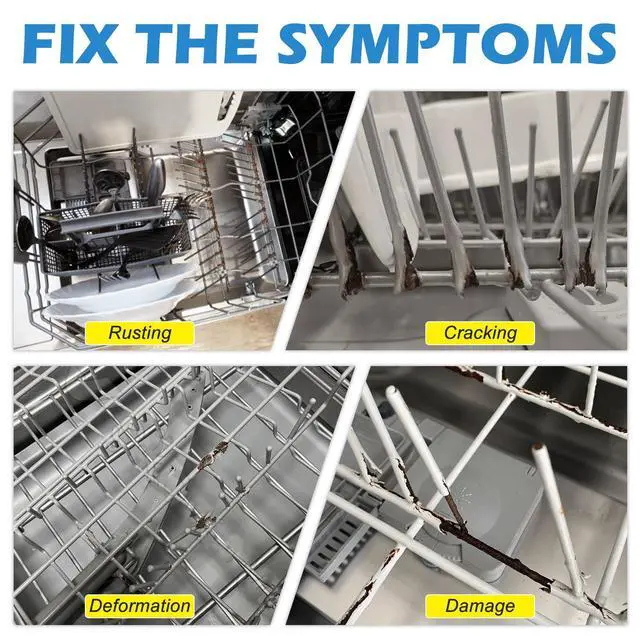 FIX THE SYMPTOMS

Rusting

Cracking

Deformation

Damage