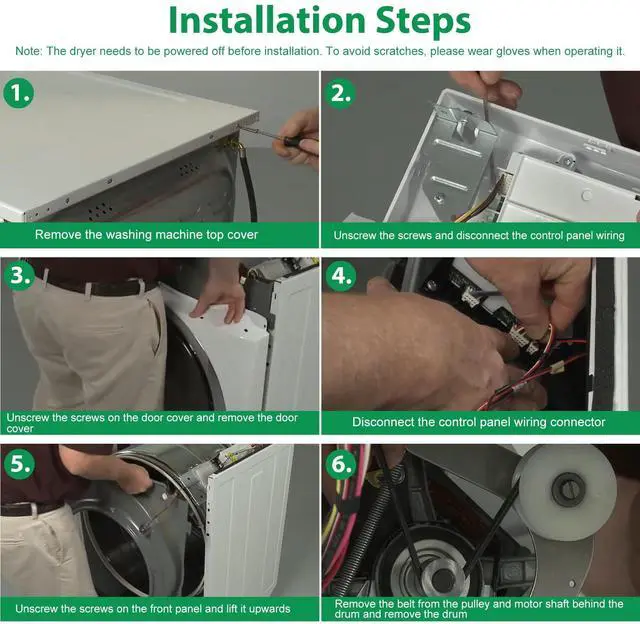 Installation Steps

Note: The dryer needs to be powered off before installation. To avoid scratches, please wear gloves when operating it.

1.
Remove the washing machine top cover

2.
Unscrew the screws and disconnect the control panel wiring

3.
Unscrew the screws on the door cover and remove the door cover

4.
Disconnect the control panel wiring connector

5.
Unscrew the screws on the front panel and lift it upwards

6.
Remove the belt from the pulley and motor shaft behind the drum and remove the drum