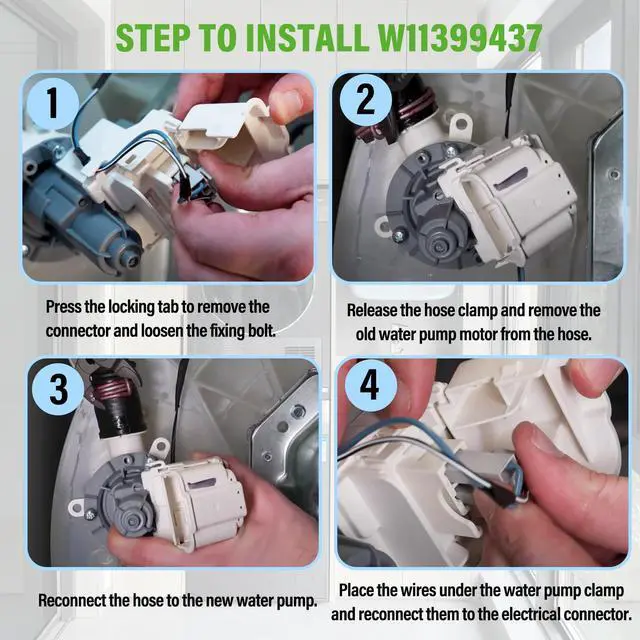 STEP TO INSTALL W11399437

1

Press the locking tab to remove the connector and loosen the fixing bolt.

2

Release the hose clamp and remove the old water pump motor from the hose.

3

Reconnect the hose to the new water pump.

4

Place the wires under the water pump clamp and reconnect them to the electrical connector.