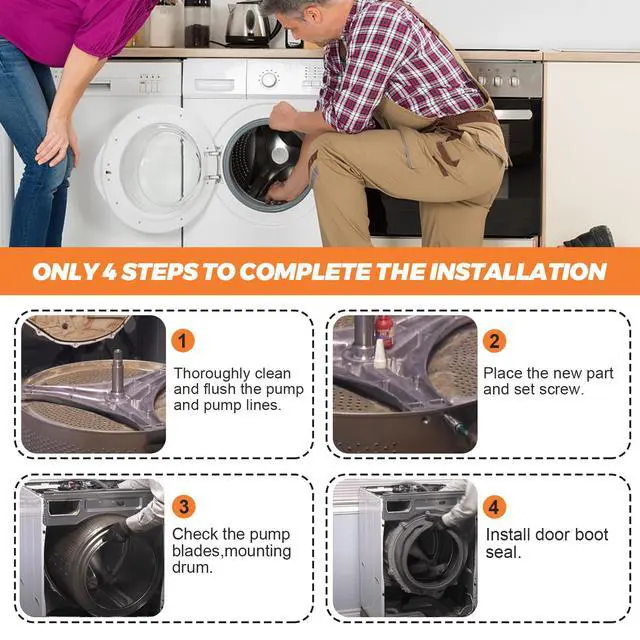 ONLY 4 STEPS TO COMPLETE THE INSTALLATION

1
Thoroughly clean and flush the pump and pump lines.

2
Place the new part and set screw.

3
Check the pump blades,mounting drum.

4
Install door boot seal.