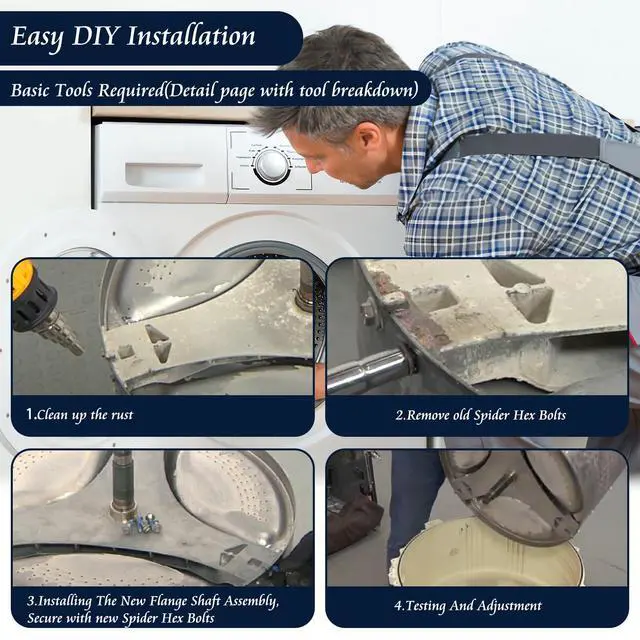 Easy DIY Installation

Basic Tools Required(Detail page with tool breakdown)

1.Clean up the rust

2.Remove old Spider Hex Bolts

3.Installing The New Flange Shaft Assembly, Secure with new Spider Hex Bolts

4.Testing And Adjustment