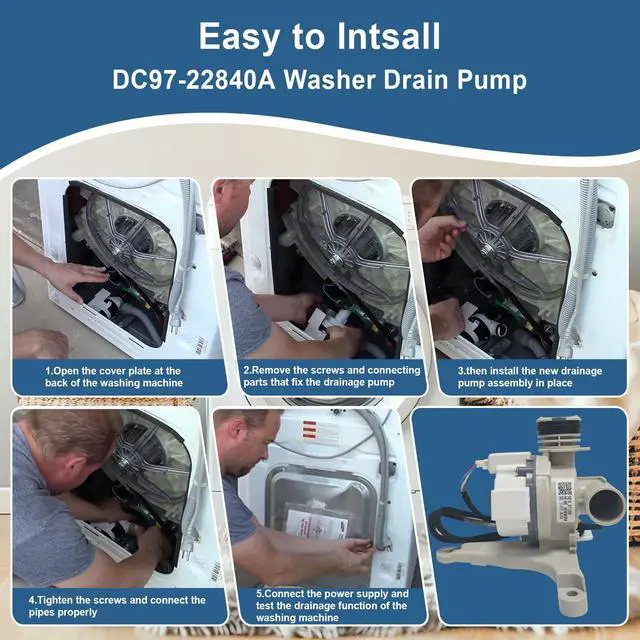 Easy to Intsall
DC97-22840A Washer Drain Pump

1.Open the cover plate at the back of the washing machine

2.Remove the screws and connecting parts that fix the drainage pump

3.then install the new drainage pump assembly in place

4.Tighten the screws and connect the pipes properly

5.Connect the power supply and test the drainage function of the washing machine