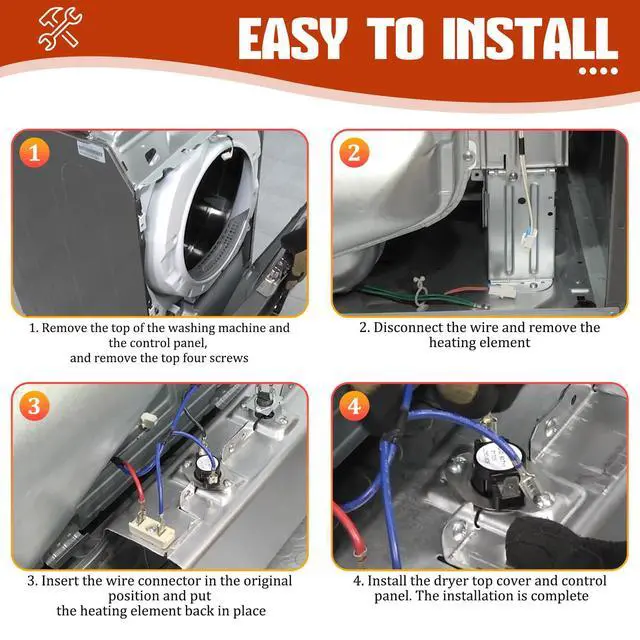 EASY TO INSTALL

1

1. Remove the top of the washing machine and the control panel, and remove the top four screws

2

2. Disconnect the wire and remove the heating element

3

3. Insert the wire connector in the original position and put the heating element back in place

4

4. Install the dryer top cover and control panel. The installation is complete