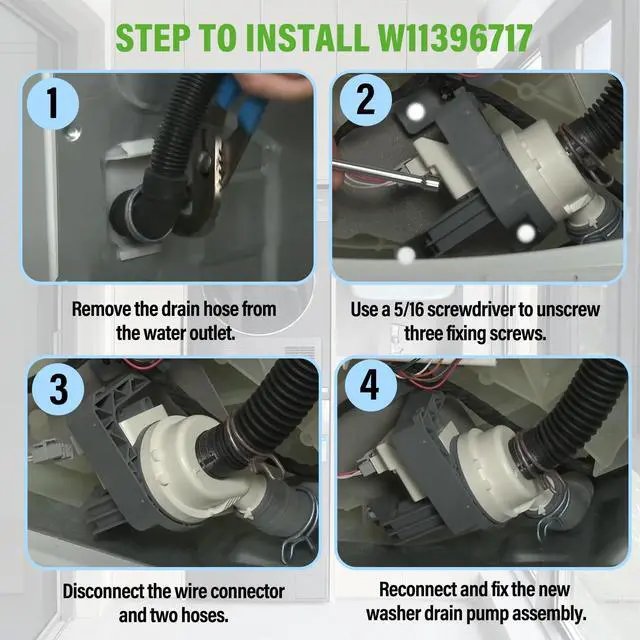 STEP TO INSTALL W11396717

1

Remove the drain hose from the water outlet.

2

Use a 5/16 screwdriver to unscrew three fixing screws.

3

Disconnect the wire connector and two hoses.

4

Reconnect and fix the new washer drain pump assembly.