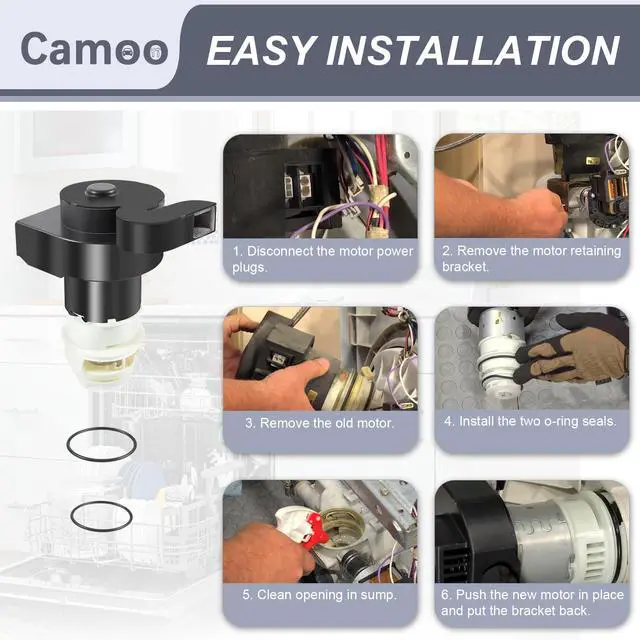 Camoo

EASY INSTALLATION

1. Disconnect the motor power plugs.

2. Remove the motor retaining bracket.

3. Remove the old motor.

4. Install the two o-ring seals.

5. Clean opening in sump.

6. Push the new motor in place and put the bracket back.