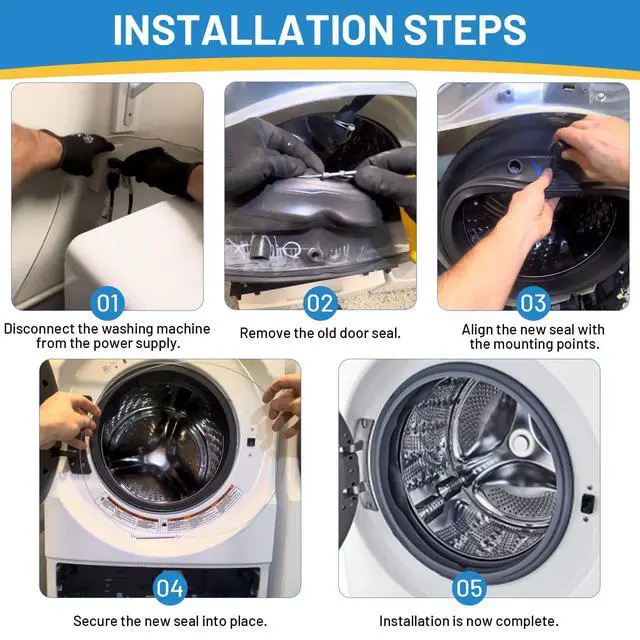 INSTALLATION STEPS

01

Disconnect the washing machine from the power supply.

02

Remove the old door seal.

03

Align the new seal with the mounting points.

04

Secure the new seal into place.

05

Installation is now complete.