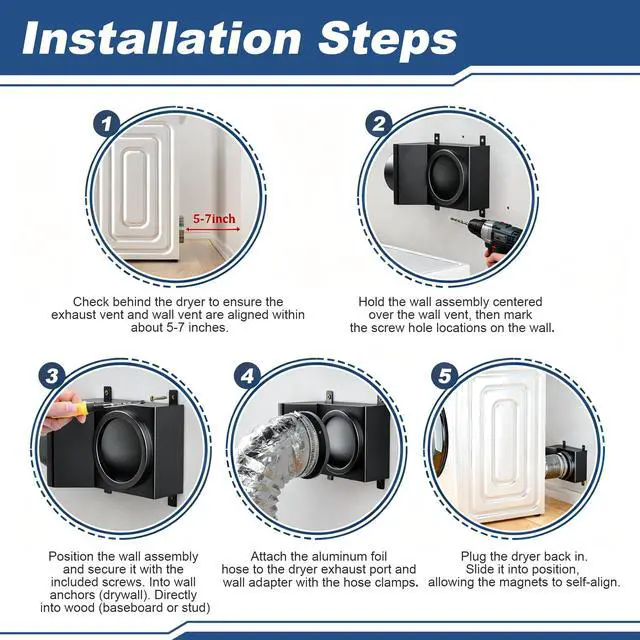 Installation Steps

1

5-7inch

Check behind the dryer to ensure the exhaust vent and wall vent are aligned within about 5-7 inches.

2

Hold the wall assembly centered over the wall vent, then mark the screw hole locations on the wall.

3

Position the wall assembly and secure it with the included screws. Into wall anchors (drywall). Directly into wood (baseboard or stud)

4

Attach the aluminum foil hose to the dryer exhaust port and wall adapter with the hose clamps.

5

Plug the dryer back in. Slide it into position, allowing the magnets to self-align.